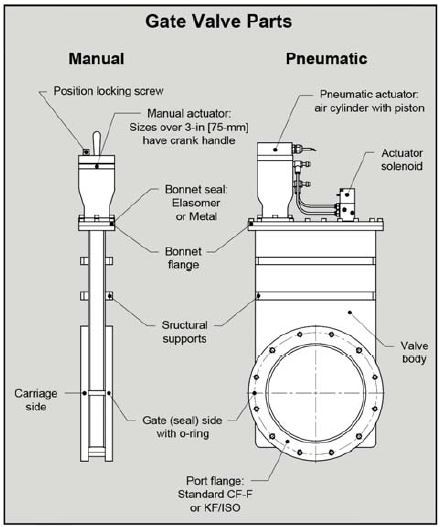 Gate Valve Parts

Manual

Pneumatic

Position locking screw

Manual actuator: Sizes over 3-in [75-mm] have crank handle

Pneumatic actuator: air cylinder with piston

Actuator solenoid

Bonnet seal: Elasomer or Metal

Bonnet flange

Sructural supports

Valve body

Carriage side

Gate (seal) side with o-ring

Port flange: Standard CF-F or KF/ISO